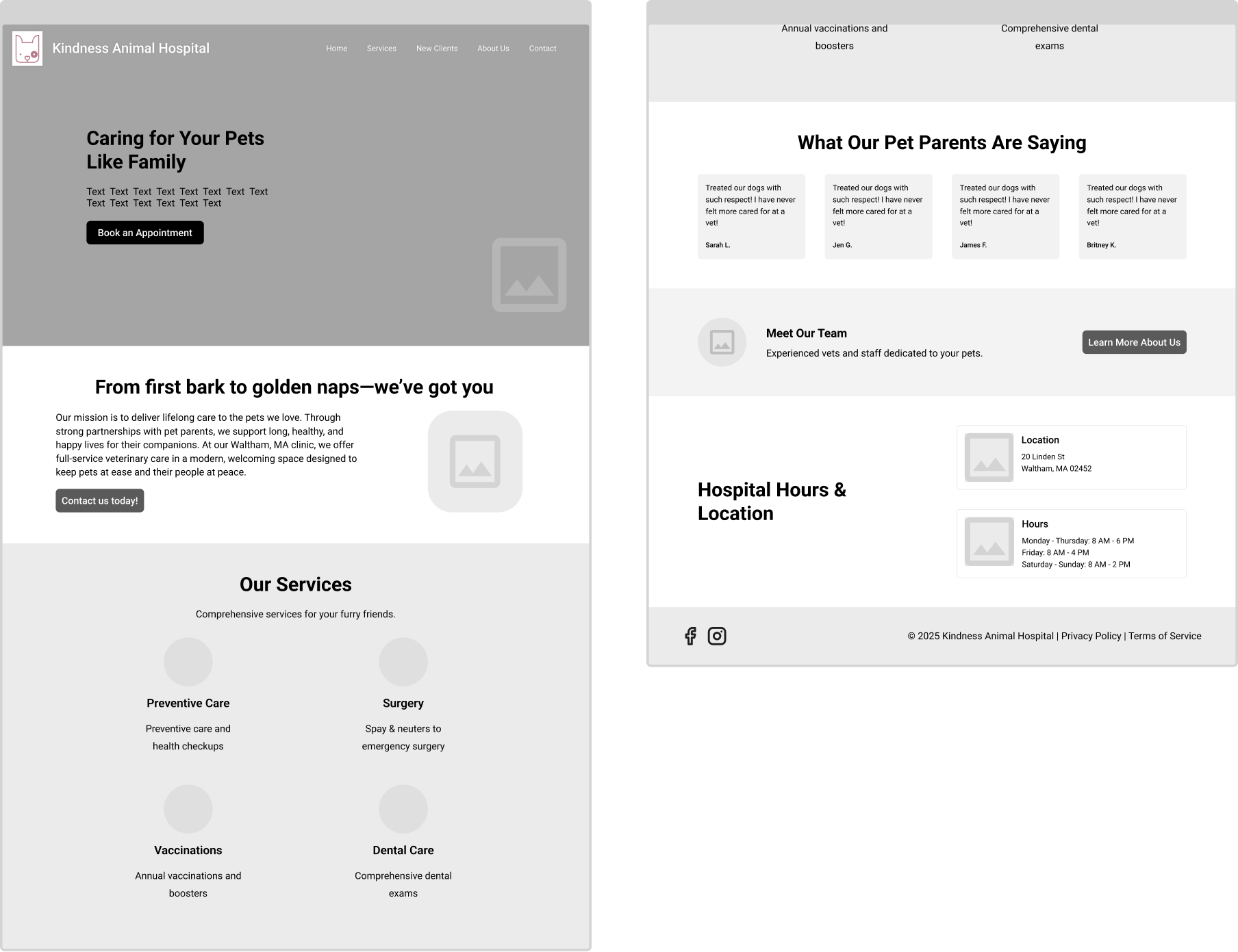 Kindness Animal Hospital

Home Services New Clients About Us Contact

Caring for Your Pets Like Family

Text Text Text Text Text Text Text Text Text Text Text Text Text Text

Book an Appointment

From first bark to golden naps—we've got you

Our mission is to deliver lifelong care to the pets we love. Through strong partnerships with pet parents, we support long, healthy, and happy lives for their companions. At our Waltham, MA clinic, we offer full-service veterinary care in a modern, welcoming space designed to keep pets at ease and their people at peace.

Contact us today!

Our Services

Comprehensive services for your furry friends.

Preventive Care

Preventive care and health checkups

Surgery

Spay & neuters to emergency surgery

Vaccinations

Annual vaccinations and boosters

Dental Care

Comprehensive dental exams

Annual vaccinations and boosters

Comprehensive dental exams

What Our Pet Parents Are Saying

Treated our dogs with such respect! I have never felt more cared for at a vet!

Sarah L.

Treated our dogs with such respect! I have never felt more cared for at a vet!

Jen G.

Treated our dogs with such respect! I have never felt more cared for at a vet!

James F.

Treated our dogs with such respect! I have never felt more cared for at a vet!

Britney K.

Meet Our Team

Experienced vets and staff dedicated to your pets.

Learn More About Us

Hospital Hours & Location

Location

20 Linden St
Waltham, MA 02452

Hours

Monday - Thursday: 8 AM - 6 PM
Friday: 8 AM - 4 PM
Saturday - Sunday: 8 AM - 2 PM

© 2025 Kindness Animal Hospital | Privacy Policy | Terms of Service